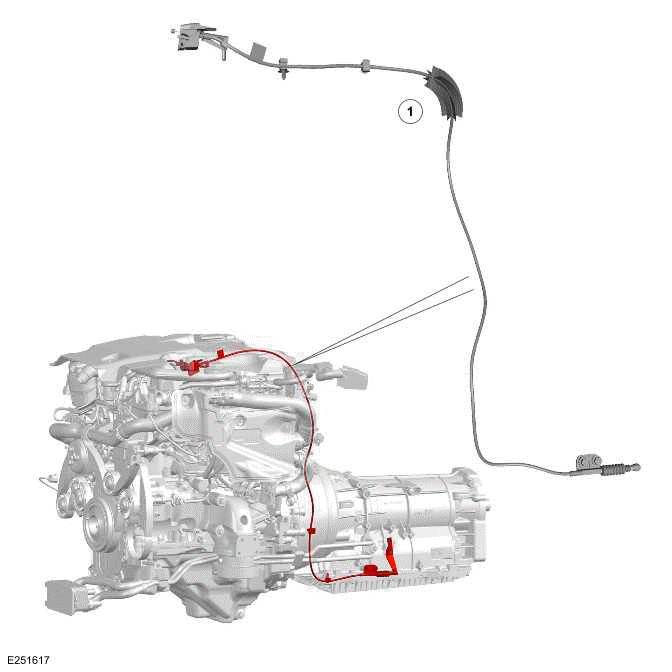 1

E251617